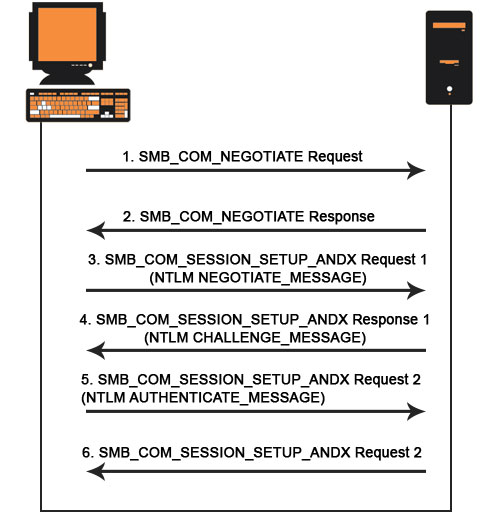 1. SMB_COM_NEGOTIATE Request

2. SMB_COM_NEGOTIATE Response

3. SMB_COM_SESSION_SETUP_ANDX Request 1 (NTLM NEGOTIATE_MESSAGE)

4. SMB_COM_SESSION_SETUP_ANDX Response 1 (NTLM CHALLENGE_MESSAGE)

5. SMB_COM_SESSION_SETUP_ANDX Request 2 (NTLM AUTHENTICATE_MESSAGE)

6. SMB_COM_SESSION_SETUP_ANDX Request 2