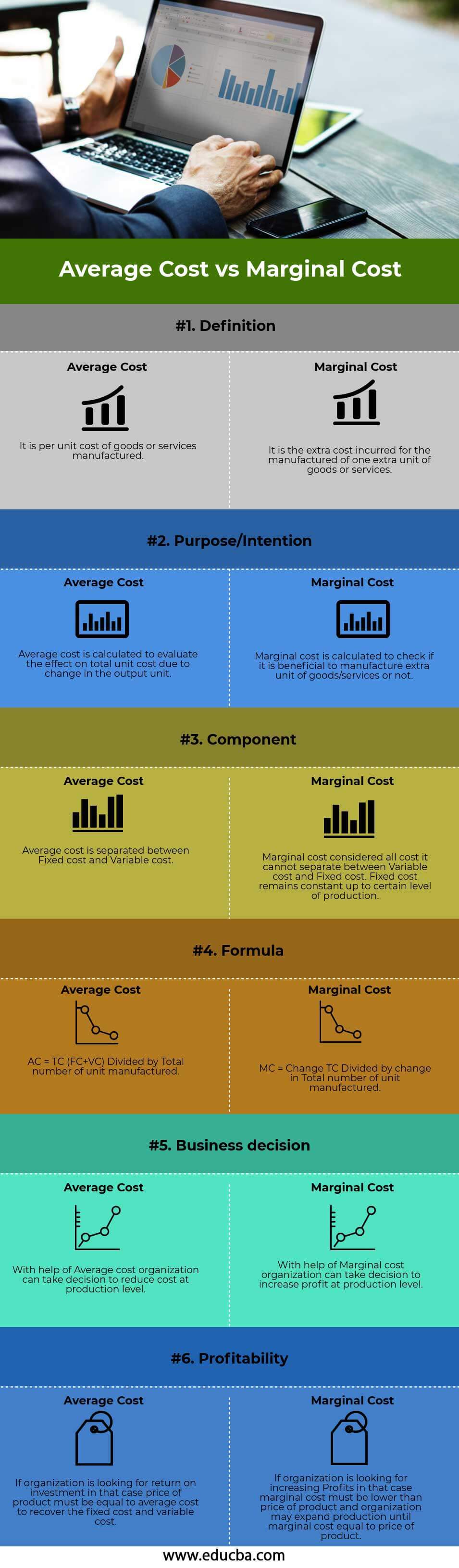 Average Cost vs Marginal Cost

#1. Definition

Average Cost

It is per unit cost of goods or services manufactured.

Marginal Cost

It is the extra cost incurred for the manufactured of one extra unit of goods or services.

#2. Purpose/Intention

Average Cost

Average cost is calculated to evaluate the effect on total unit cost due to change in the output unit.

Marginal Cost

Marginal cost is calculated to check if it is beneficial to manufacture extra unit of goods/services or not.

#3. Component

Average Cost

Average cost is separated between Fixed cost and Variable cost.

Marginal Cost

Marginal cost considered all cost it cannot separate between Variable cost and Fixed cost. Fixed cost remains constant up to certain level of production.

#4. Formula

Average Cost

AC = TC (FC+VC) Divided by Total number of unit manufactured.

Marginal Cost

MC = Change TC Divided by change in Total number of unit manufactured.

#5. Business decision

Average Cost

With help of Average cost organization can take decision to reduce cost at production level.

Marginal Cost

With help of Marginal cost organization can take decision to increase profit at production level.

#6. Profitability

Average Cost

If organization is looking for return on investment in that case price of product must be equal to average cost to recover the fixed cost and variable cost.

Marginal Cost

If organization is looking for increasing Profits in that case marginal cost must be lower than price of product and organization may expand production until marginal cost equal to price of product.

www.educba.com