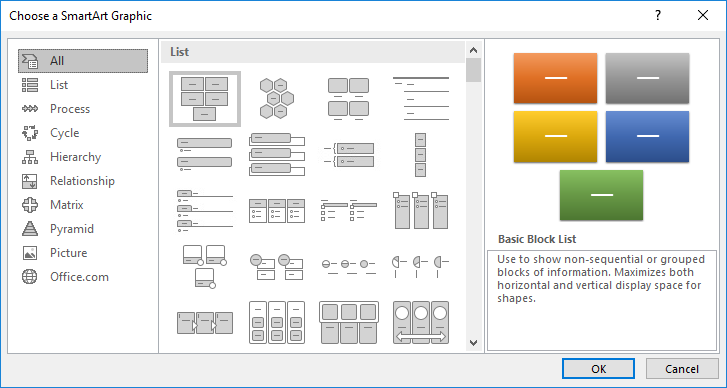 Choose a SmartArt Graphic

?

All
List
Process
Cycle
Hierarchy
Relationship
Matrix
Pyramid
Picture
Office.com

List

Basic Block List

Use to show non-sequential or grouped blocks of information. Maximizes both horizontal and vertical display space for shapes.

OK
Cancel