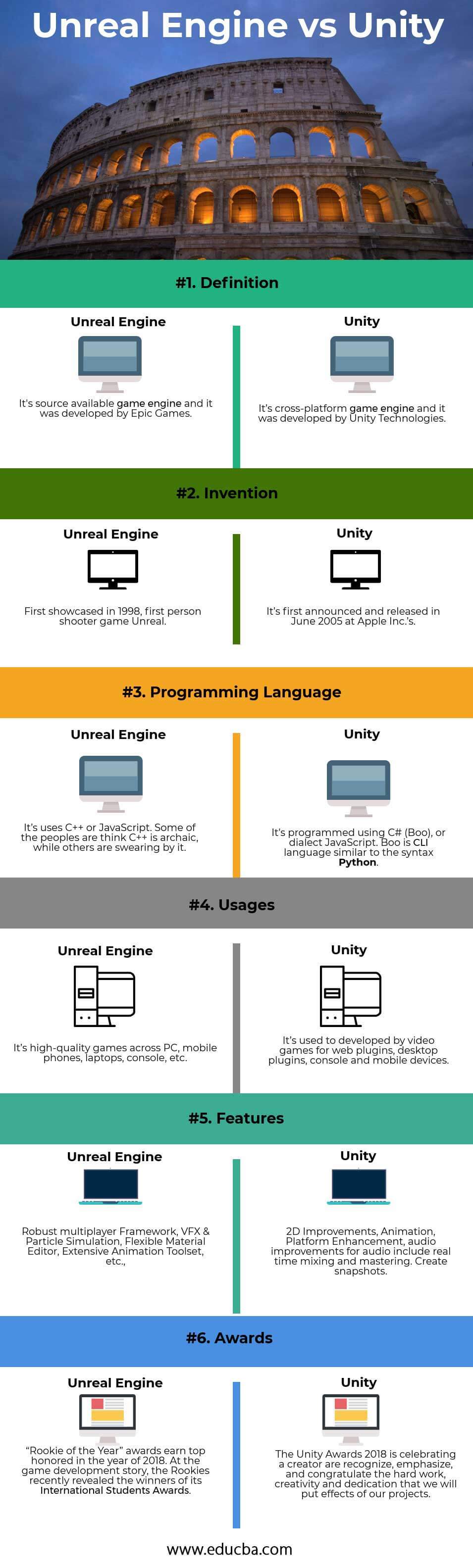 Unreal Engine vs Unity

#1. Definition

Unreal Engine

It's source available game engine and it was developed by Epic Games.

Unity

It's cross-platform game engine and it was developed by Unity Technologies.

#2. Invention

Unreal Engine

First showcased in 1998, first person shooter game Unreal.

Unity

It's first announced and released in June 2005 at Apple Inc.'s.

#3. Programming Language

Unreal Engine

It's uses C++ or JavaScript. Some of the peoples are think C++ is archaic, while others are swearing by it.

Unity

It's programmed using C# (Boo), or dialect JavaScript. Boo is CLI language similar to the syntax Python.

#4. Usages

Unreal Engine

It's high-quality games across PC, mobile phones, laptops, console, etc.

Unity

It's used to developed by video games for web plugins, desktop plugins, console and mobile devices.

#5. Features

Unreal Engine

Robust multiplayer Framework, VFX & Particle Simulation, Flexible Material Editor, Extensive Animation Toolset, etc.,

Unity

2D Improvements, Animation, Platform Enhancement, audio improvements for audio include real time mixing and mastering. Create snapshots.

#6. Awards

Unreal Engine

"Rookie of the Year" awards earn top honored in the year of 2018. At the game development story, the Rookies recently revealed the winners of its International Students Awards.

Unity

The Unity Awards 2018 is celebrating a creator are recognize, emphasize, and congratulate the hard work, creativity and dedication that we will put effects of our projects.

www.educba.com