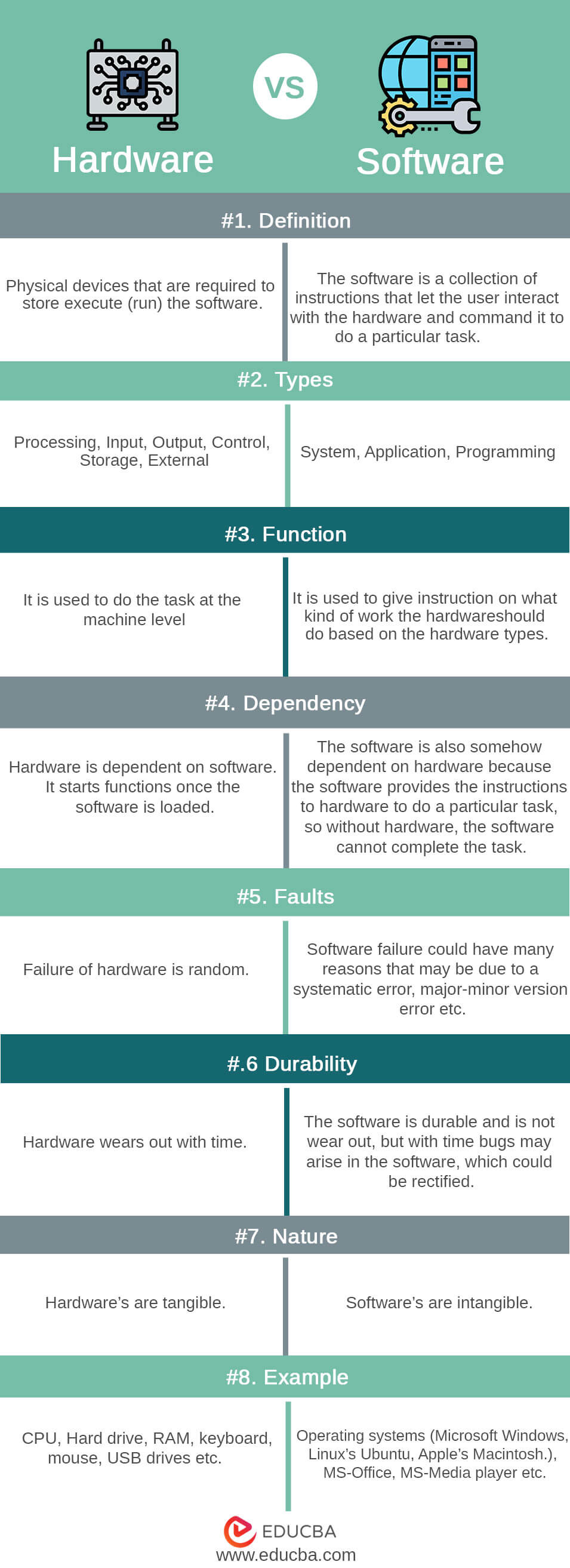 Hardware

VS

Software

#1. Definition

Physical devices that are required to store execute (run) the software.

The software is a collection of instructions that let the user interact with the hardware and command it to do a particular task.

#2. Types

Processing, Input, Output, Control, Storage, External

System, Application, Programming

#3. Function

It is used to do the task at the machine level

It is used to give instruction on what kind of work the hardwareshould do based on the hardware types.

#4. Dependency

Hardware is dependent on software. It starts functions once the software is loaded.

The software is also somehow dependent on hardware because the software provides the instructions to hardware to do a particular task, so without hardware, the software cannot complete the task.

#5. Faults

Failure of hardware is random.

Software failure could have many reasons that may be due to a systematic error, major-minor version error etc.

#.6 Durability

Hardware wears out with time.

The software is durable and is not wear out, but with time bugs may arise in the software, which could be rectified.

#7. Nature

Hardware's are tangible.

Software's are intangible.

#8. Example

CPU, Hard drive, RAM, keyboard, mouse, USB drives etc.

Operating systems (Microsoft Windows, Linux's Ubuntu, Apple's Macintosh.), MS-Office, MS-Media player etc.

EDUCBA
www.educba.com