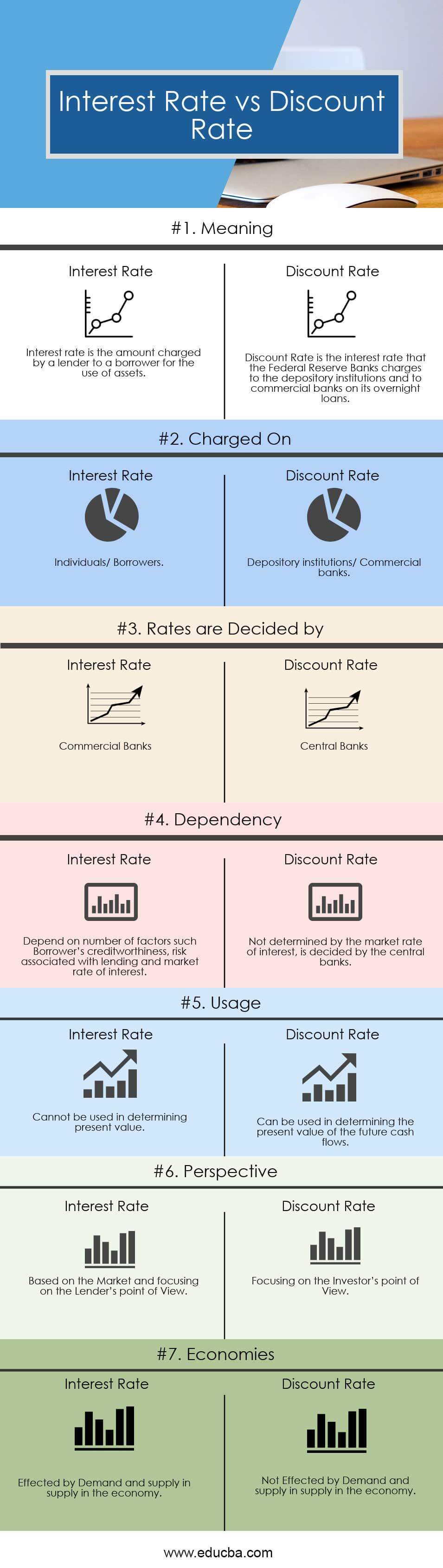 Interest Rate vs Discount Rate

#1. Meaning

Interest Rate

Interest rate is the amount charged by a lender to a borrower for the use of assets.

Discount Rate

Discount Rate is the interest rate that the Federal Reserve Banks charges to the depository institutions and to commercial banks on its overnight loans.

#2. Charged On

Interest Rate

Individuals/ Borrowers.

Discount Rate

Depository institutions/ Commercial banks.

#3. Rates are Decided by

Interest Rate

Commercial Banks

Discount Rate

Central Banks

#4. Dependency

Interest Rate

Depend on number of factors such Borrower's creditworthiness, risk associated with lending and market rate of interest.

Discount Rate

Not determined by the market rate of interest, is decided by the central banks.

#5. Usage

Interest Rate

Cannot be used in determining present value.

Discount Rate

Can be used in determining the present value of the future cash flows.

#6. Perspective

Interest Rate

Based on the Market and focusing on the Lender's point of View.

Discount Rate

Focusing on the Investor's point of View.

#7. Economies

Interest Rate

Effected by Demand and supply in supply in the economy.

Discount Rate

Not Effected by Demand and supply in supply in the economy.

www.educba.com