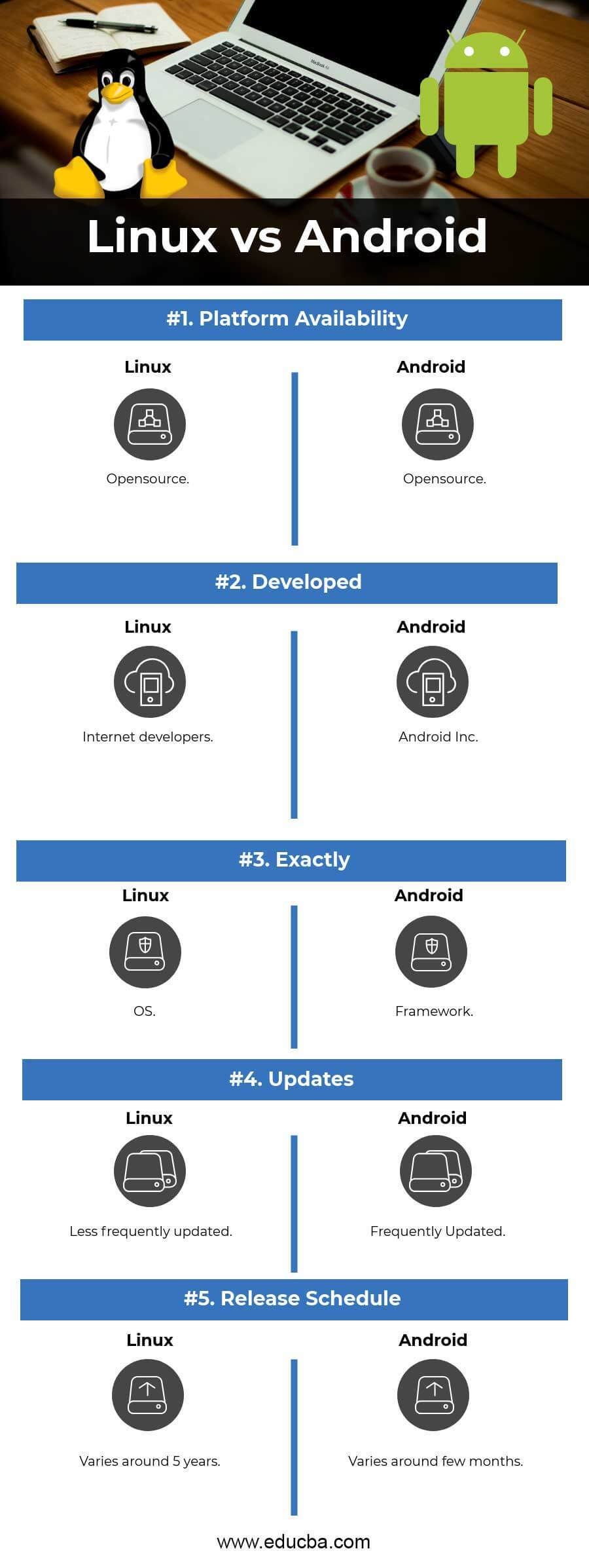 Linux vs Android

#1. Platform Availability

Linux

Opensource.

Android

Opensource.

#2. Developed

Linux

Internet developers.

Android

Android Inc.

#3. Exactly

Linux

OS.

Android

Framework.

#4. Updates

Linux

Less frequently updated.

Android

Frequently Updated.

#5. Release Schedule

Linux

Varies around 5 years.

Android

Varies around few months.

www.educba.com