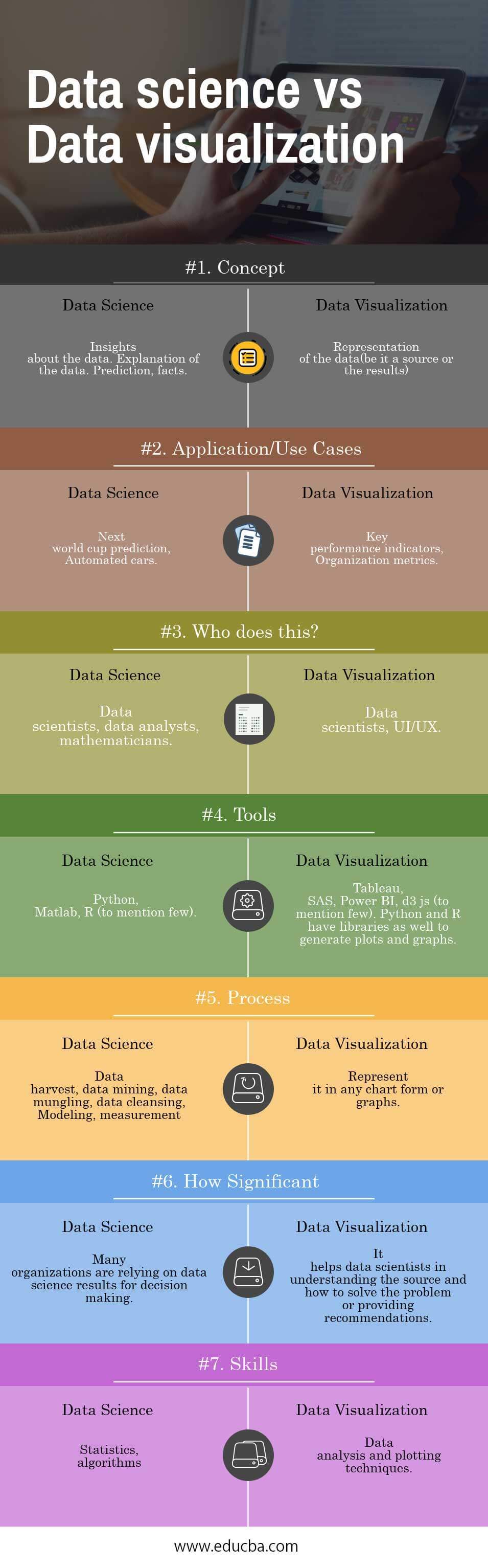 Data science vs Data visualization

#1. Concept

Data Science

Insights about the data. Explanation of the data. Prediction, facts.

Data Visualization

Representation of the data(be it a source or the results)

#2. Application/Use Cases

Data Science

Next world cup prediction, Automated cars.

Data Visualization

Key performance indicators, Organization metrics.

#3. Who does this?

Data Science

Data scientists, data analysts, mathematicians.

Data Visualization

Data scientists, UI/UX.

#4. Tools

Data Science

Python, Matlab, R (to mention few).

Data Visualization

Tableau, SAS, Power BI, d3 js (to mention few). Python and R have libraries as well to generate plots and graphs.

#5. Process

Data Science

Data harvest, data mining, data mungling, data cleansing, Modeling, measurement

Data Visualization

Represent it in any chart form or graphs.

#6. How Significant

Data Science

Many organizations are relying on data science results for decision making.

Data Visualization

It helps data scientists in understanding the source and how to solve the problem or providing recommendations.

#7. Skills

Data Science

Statistics, algorithms

Data Visualization

Data analysis and plotting techniques.

www.educba.com