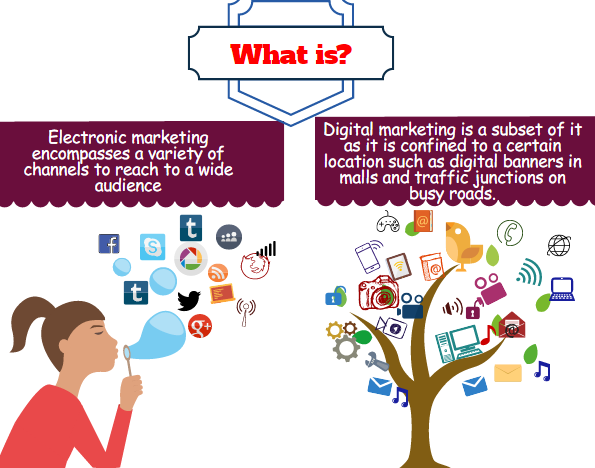 What is?

Electronic marketing encompasses a variety of channels to reach to a wide audience

Digital marketing is a subset of it as it is confined to a certain location such as digital banners in malls and traffic junctions on busy roads.