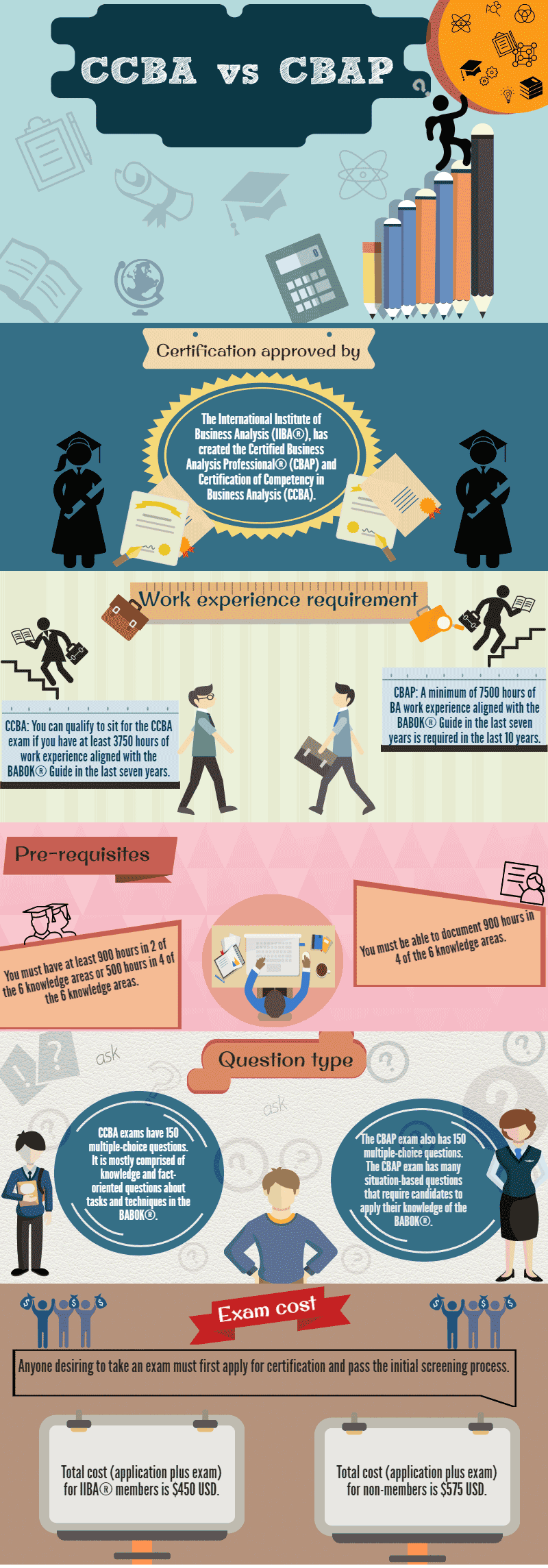 CCBA vs CBAP

Certification approved by

The International Institute of Business Analysis (IIBA®), has created the Certified Business Analysis Professional® (CBAP) and Certification of Competency in Business Analysis (CCBA).

Work experience requirement

CCBA: You can qualify to sit for the CCBA exam if you have at least 3750 hours of work experience aligned with the BABOK® Guide in the last seven years.

CBAP: A minimum of 7500 hours of BA work experience aligned with the BABOK® Guide in the last seven years is required in the last 10 years.

Pre-requisites

You must have at least 900 hours in 2 of the 6 knowledge areas or 500 hours in 4 of the 6 knowledge areas.

You must be able to document 900 hours in 4 of the 6 knowledge areas.

ask

Question type

ask

CCBA exams have 150 multiple-choice questions. It is mostly comprised of knowledge and fact-oriented questions about tasks and techniques in the BABOK®.

The CBAP exam also has 150 multiple-choice questions. The CBAP exam has many situation-based questions that require candidates to apply their knowledge of the BABOK®.

Exam cost

Anyone desiring to take an exam must first apply for certification and pass the initial screening process.

Total cost (application plus exam) for IIBA® members is $450 USD.

Total cost (application plus exam) for non-members is $575 USD.