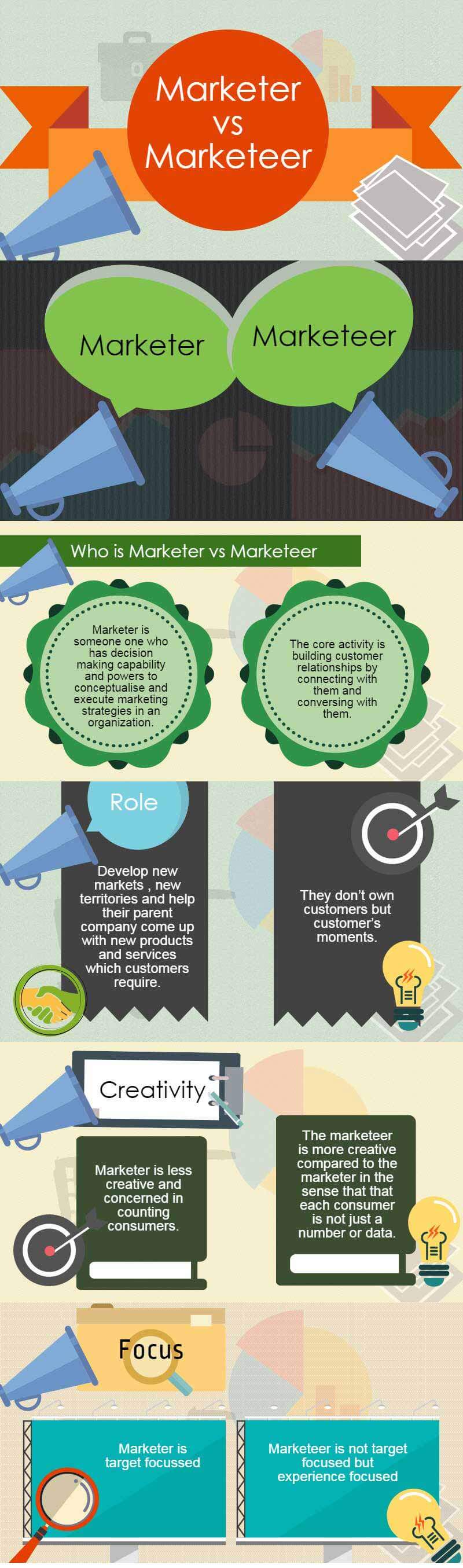 Marketer vs Marketeer

Marketer

Marketeer

Who is Marketer vs Marketeer

Marketer is someone one who has decision making capability and powers to conceptualise and execute marketing strategies in an organization.

The core activity is building customer relationships by connecting with them and conversing with them.

Role

Develop new markets , new territories and help their parent company come up with new products and services which customers require.

They don't own customers but customer's moments.

Creativity

Marketer is less creative and concerned in counting consumers.

The marketeer is more creative compared to the marketer in the sense that that each consumer is not just a number or data.

Focus

Marketer is target focussed

Marketeer is not target focused but experience focused