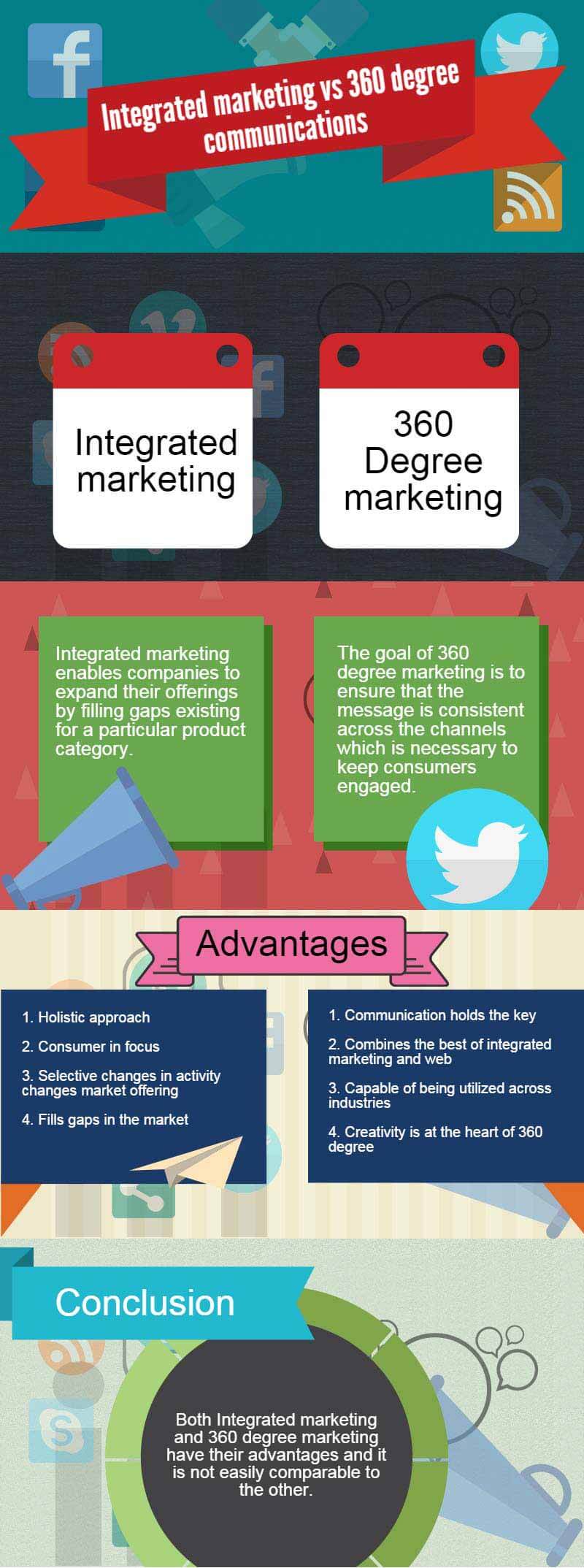 Integrated marketing vs 360 degree communications

Integrated marketing

360 Degree marketing

Integrated marketing enables companies to expand their offerings by filling gaps existing for a particular product category.

The goal of 360 degree marketing is to ensure that the message is consistent across the channels which is necessary to keep consumers engaged.

Advantages

1. Holistic approach
2. Consumer in focus
3. Selective changes in activity changes market offering
4. Fills gaps in the market

1. Communication holds the key
2. Combines the best of integrated marketing and web
3. Capable of being utilized across industries
4. Creativity is at the heart of 360 degree

Conclusion

Both Integrated marketing and 360 degree marketing have their advantages and it is not easily comparable to the other.