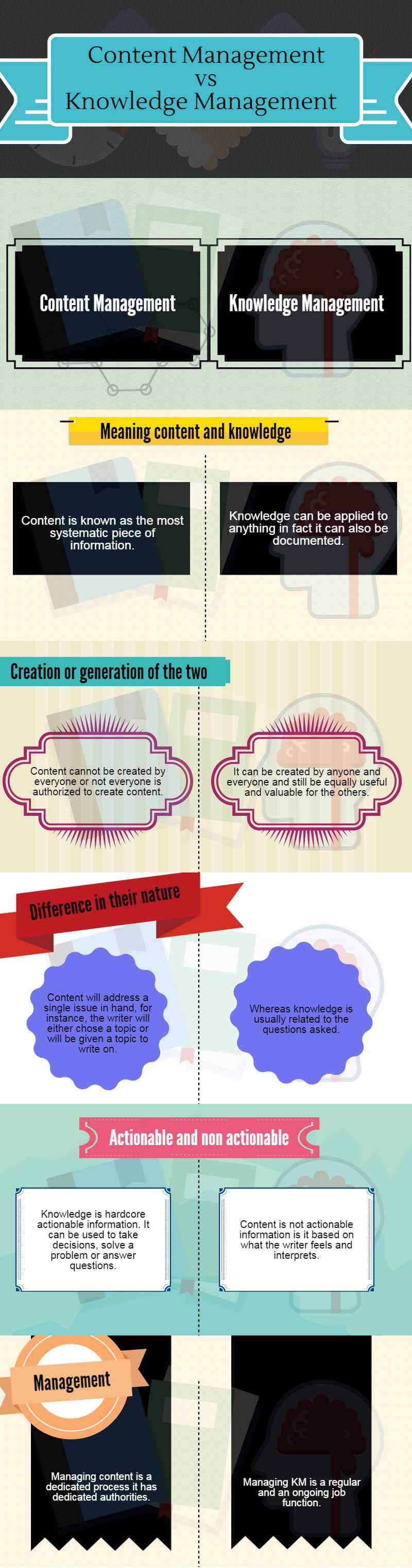 Content Management vs Knowledge Management

Content Management

Knowledge Management

Meaning content and knowledge

Content is known as the most systematic piece of information.

Knowledge can be applied to anything in fact it can also be documented.

Creation or generation of the two

Content cannot be created by everyone or not everyone is authorized to create content.

It can be created by anyone and everyone and still be equally useful and valuable for the others.

Difference in their nature

Content will address a single issue in hand, for instance, the writer will either chose a topic or will be given a topic to write on.

Whereas knowledge is usually related to the questions asked.

Actionable and non actionable

Knowledge is hardcore actionable information. It can be used to take decisions, solve a problem or answer questions.

Content is not actionable information is it based on what the writer feels and interprets.

Management

Managing content is a dedicated process it has dedicated authorities.

Managing KM is a regular and an ongoing job function.