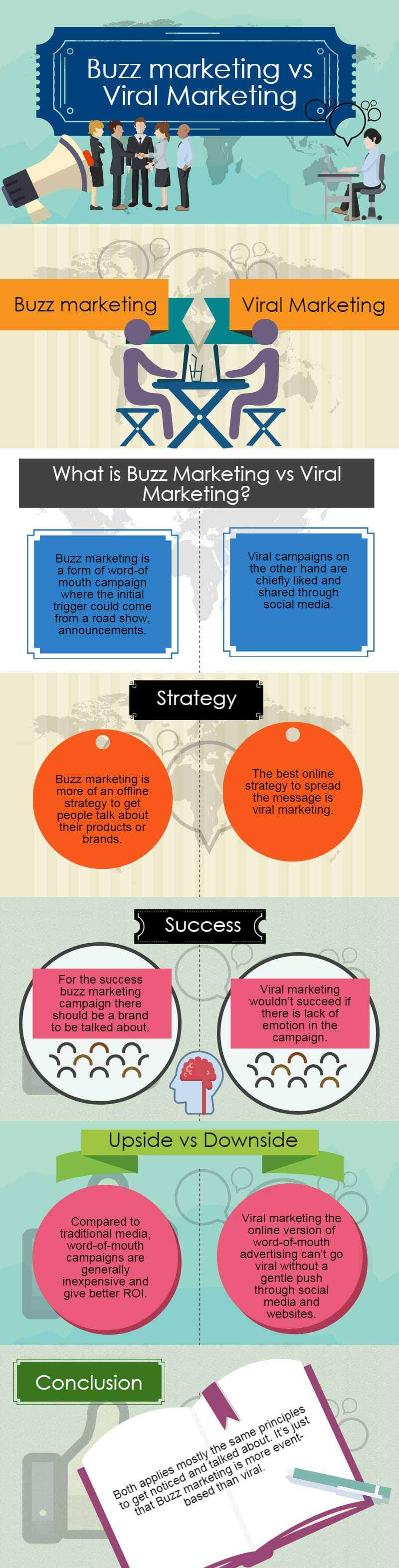 Buzz marketing vs Viral Marketing

Buzz marketing

Viral Marketing

What is Buzz Marketing vs Viral Marketing?

Buzz marketing is a form of word-of mouth campaign where the initial trigger could come from a road show, announcements.

Viral campaigns on the other hand are chiefly liked and shared through social media.

Strategy

Buzz marketing is more of an offline strategy to get people talk about their products or brands.

The best online strategy to spread the message is viral marketing.

Success

For the success buzz marketing campaign there should be a brand to be talked about.

Viral marketing wouldn't succeed if there is lack of emotion in the campaign.

Upside vs Downside

Compared to traditional media, word-of-mouth campaigns are generally inexpensive and give better ROI.

Viral marketing the online version of word-of-mouth advertising can't go viral without a gentle push through social media and websites.

Conclusion

Both applies mostly the same principles to get noticed and talked about. It's just that Buzz marketing is more event-based than viral.