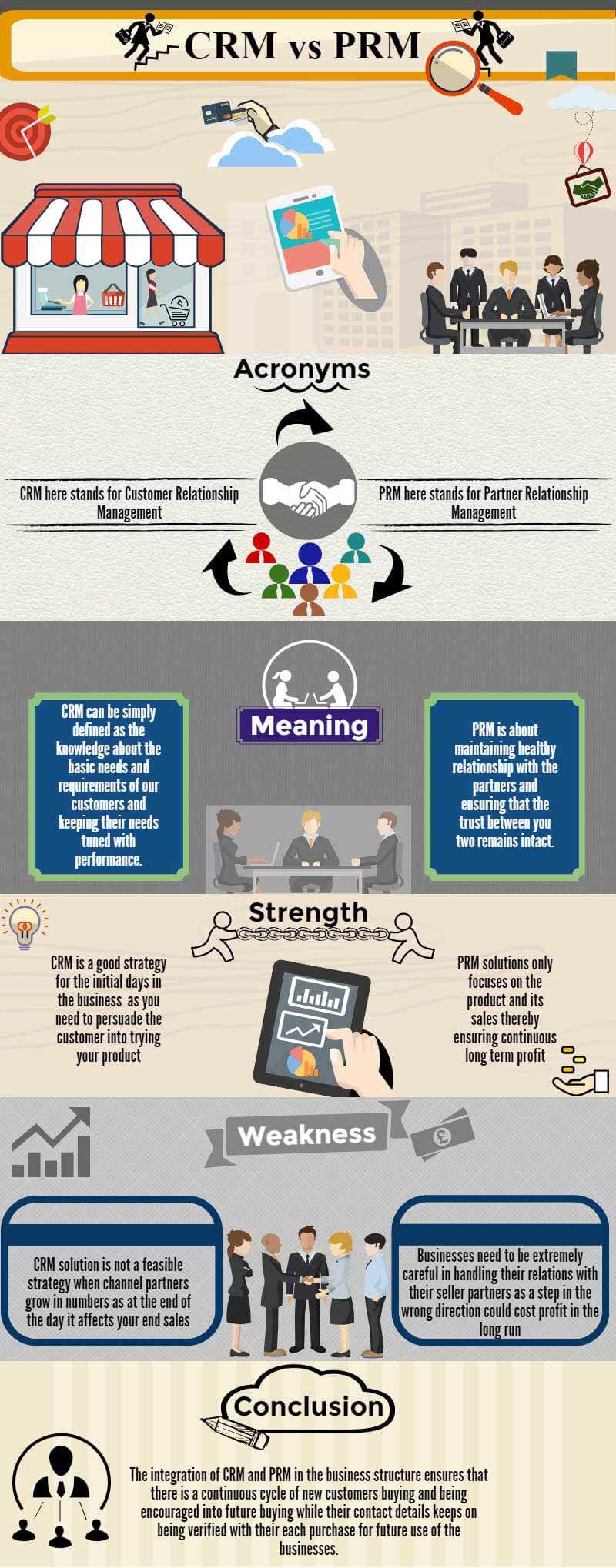 CRM vs PRM

Acronyms

CRM here stands for Customer Relationship Management

PRM here stands for Partner Relationship Management

Meaning

CRM can be simply defined as the knowledge about the basic needs and requirements of our customers and keeping their needs tuned with performance.

PRM is about maintaining healthy relationship with the partners and ensuring that the trust between you two remains intact.

Strength

CRM is a good strategy for the initial days in the business as you need to persuade the customer into trying your product

PRM solutions only focuses on the product and its sales thereby ensuring continuous long term profit

Weakness

CRM solution is not a feasible strategy when channel partners grow in numbers as at the end of the day it affects your end sales

Businesses need to be extremely careful in handling their relations with their seller partners as a step in the wrong direction could cost profit in the long run

Conclusion

The integration of CRM and PRM in the business structure ensures that there is a continuous cycle of new customers buying and being encouraged into future buying while their contact details keeps on being verified with their each purchase for future use of the businesses.