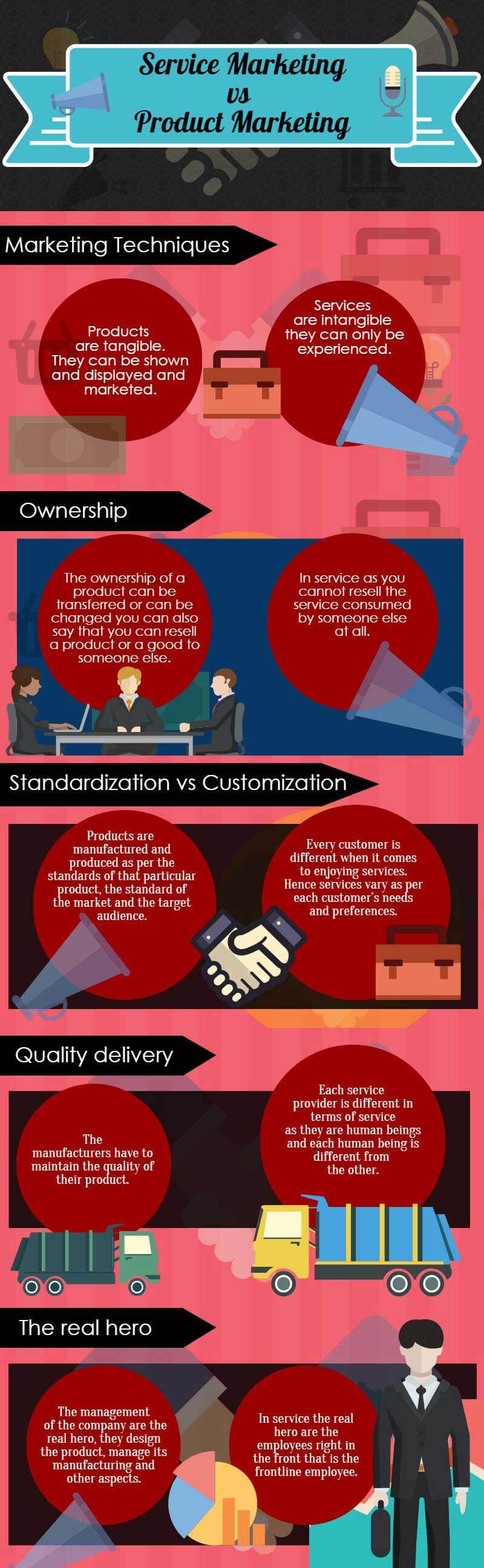 Service Marketing
vs
Product Marketing

Marketing Techniques

Products are tangible. They can be shown and displayed and marketed.

Services are intangible they can only be experienced.

Ownership

The ownership of a product can be transferred or can be changed you can also say that you can resell a product or a good to someone else.

In service as you cannot resell the service consumed by someone else at all.

Standardization vs Customization

Products are manufactured and produced as per the standards of that particular product, the standard of the market and the target audience.

Every customer is different when it comes to enjoying services. Hence services vary as per each customer's needs and preferences.

Quality delivery

The manufacturers have to maintain the quality of their product.

Each service provider is different in terms of service as they are human beings and each human being is different from the other.

The real hero

The management of the company are the real hero, they design the product, manage its manufacturing and other aspects.

In service the real hero are the employees right in the front that is the frontline employee.